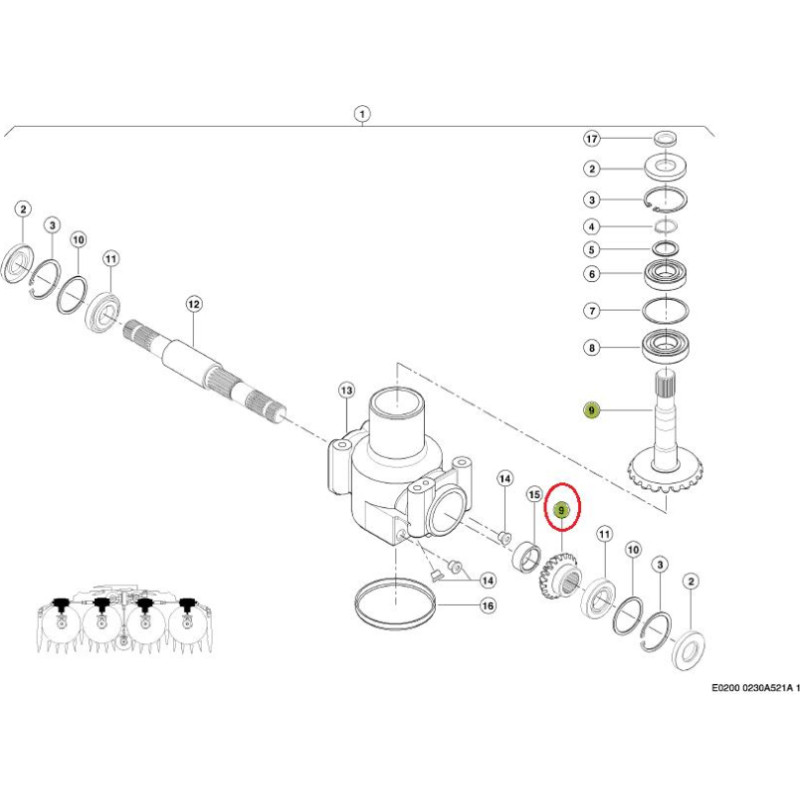 1

17
2
3
4
5
6
7
8
9

2
3
10
11
12

13
14
15
9
11
10
3
2
14
16

E0200 0230A521A 1