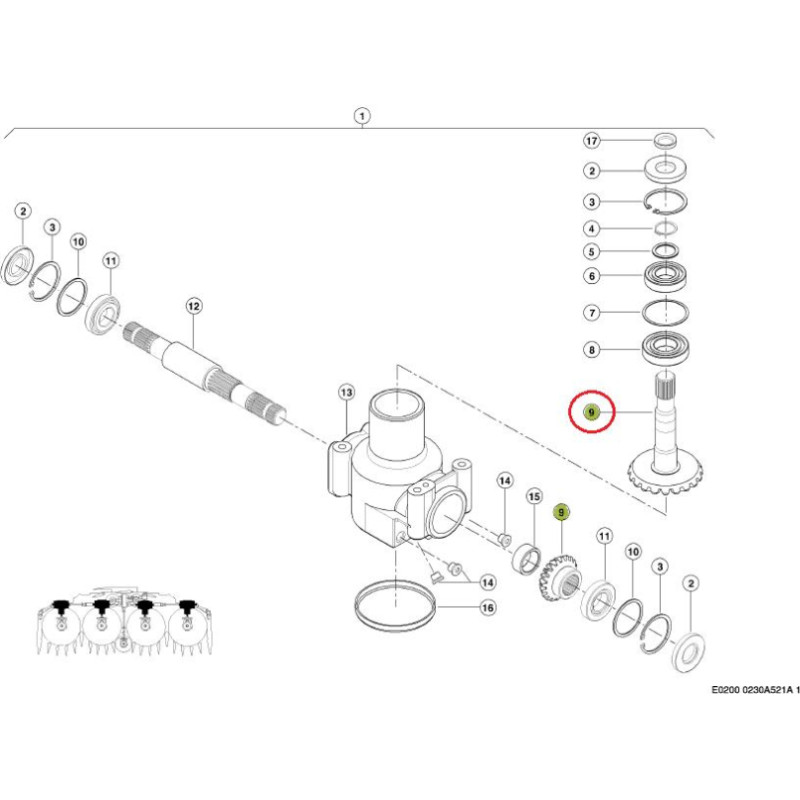 1

17
2
3
4
5
6
7
8
9

2
3
10
11
12

13
14
15
9
11
10
3
2
14
16

E0200 0230A521A 1