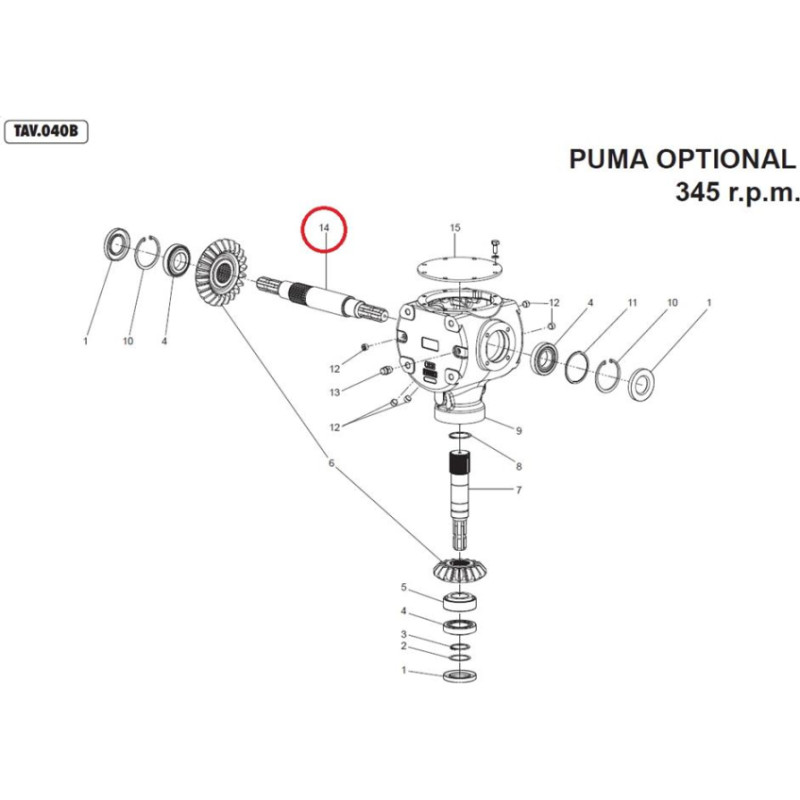 TAV.040B

PUMA OPTIONAL
345 r.p.m.

14
15
12
4
11
10
1
1
10
4
12
13
12
9
8
7
6
5
4
3
2
1