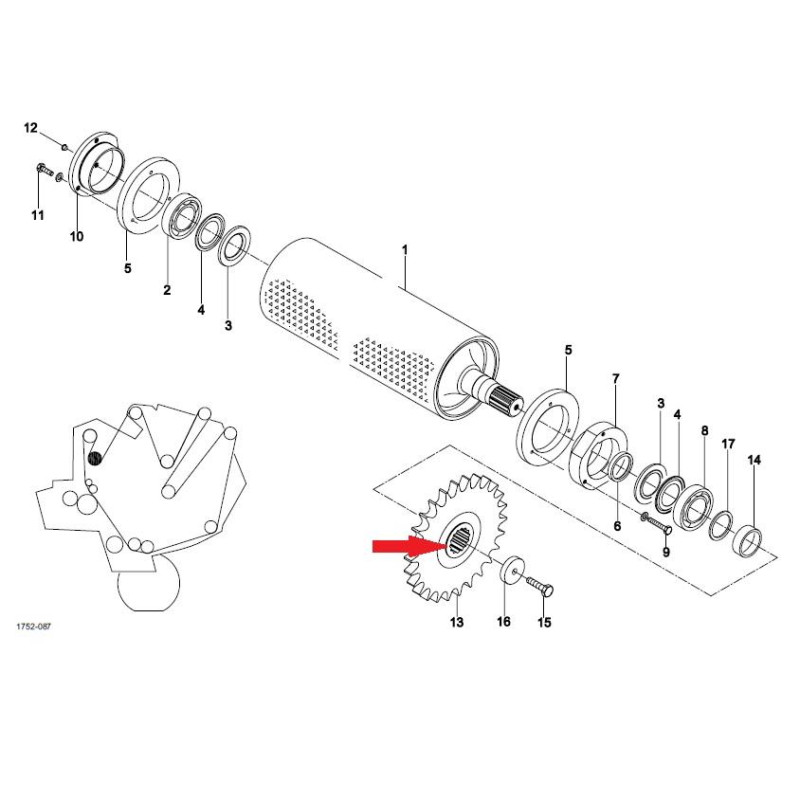 12
11
10
5
2
4
3
1
5
7
3
4
8
17
14
6
9
13
16
15
1752-087