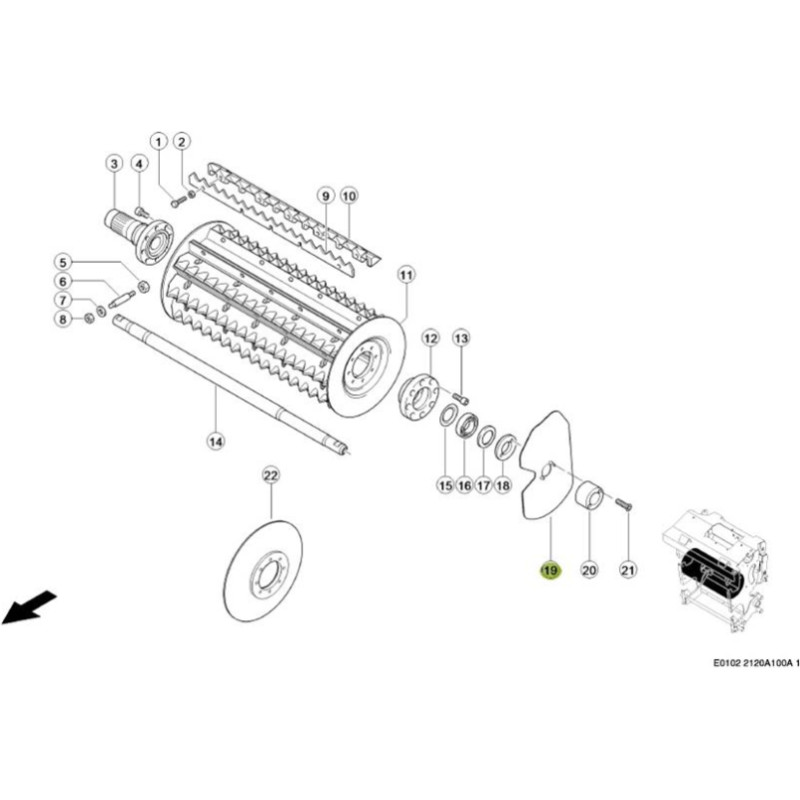 1
2
3
4
9
10
5
6
7
8
11
12
13
14
15
16
17
18
22
19
20
21
E0102 2120A100A 1