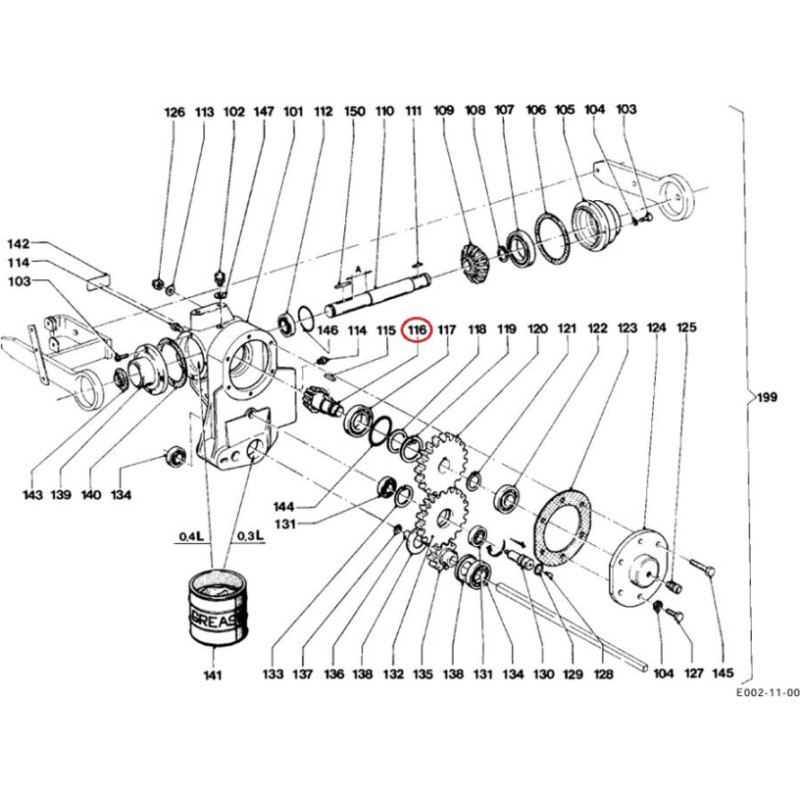 126 113 102 147 101 112 150 110 111 109 108 107 106 105 104 103

142
114
103

A

146 114 115 116 117 118 119 120 121 122 123 124 125

199

143 139 140 134

144
131

0,4L 0,3L

GREAS

141

133 137 136 138 132 135 138 131 134 130 129 128 104 127 145

E002-11-00